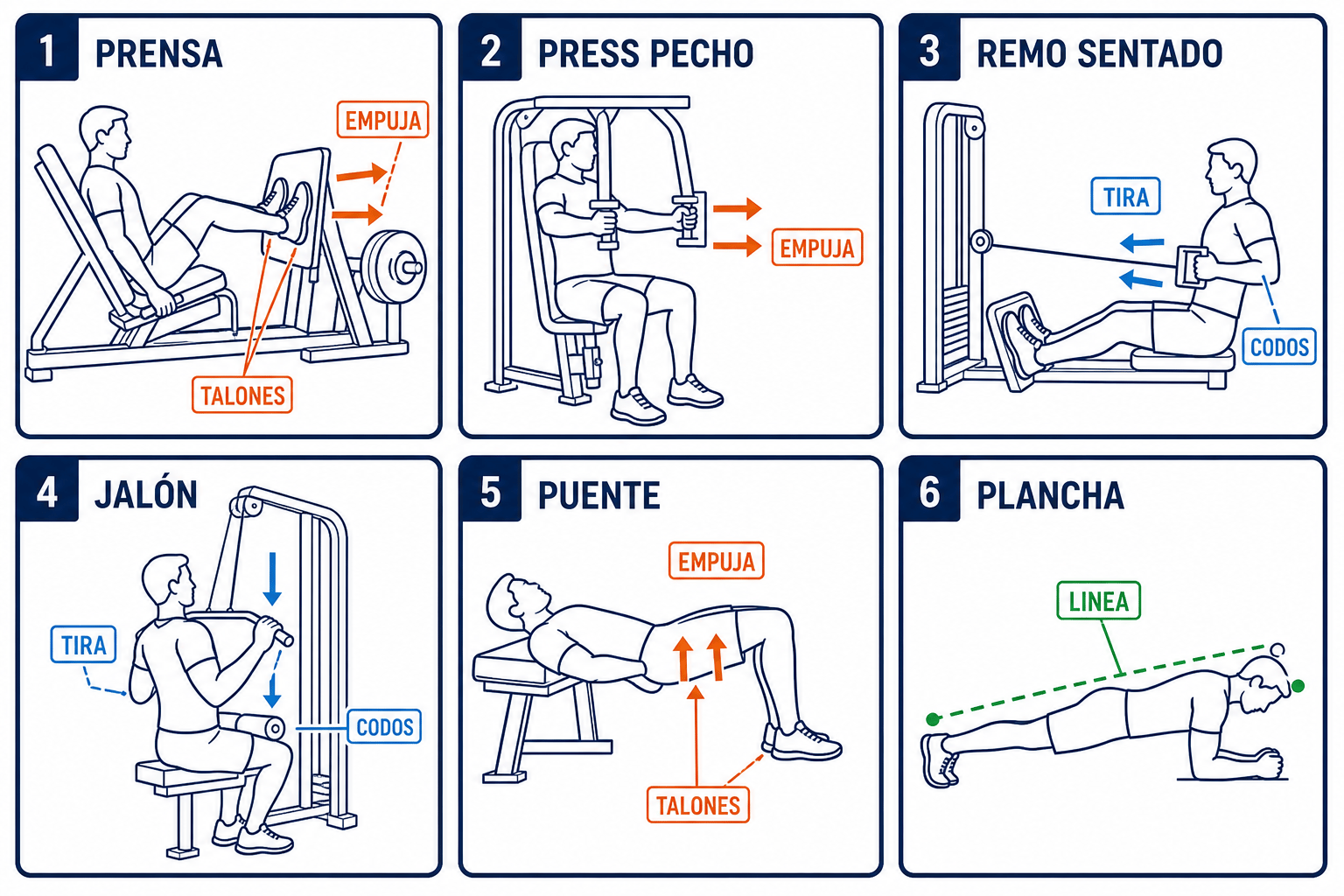 1 PRENSA

EMPUJA

TALONES

2 PRESS PECHO

EMPUJA

3 REMO SENTADO

TIRA

CODOS

4 JALÓN

TIRA

CODOS

5 PUENTE

EMPUJA

TALONES

6 PLANCHA

LINEA